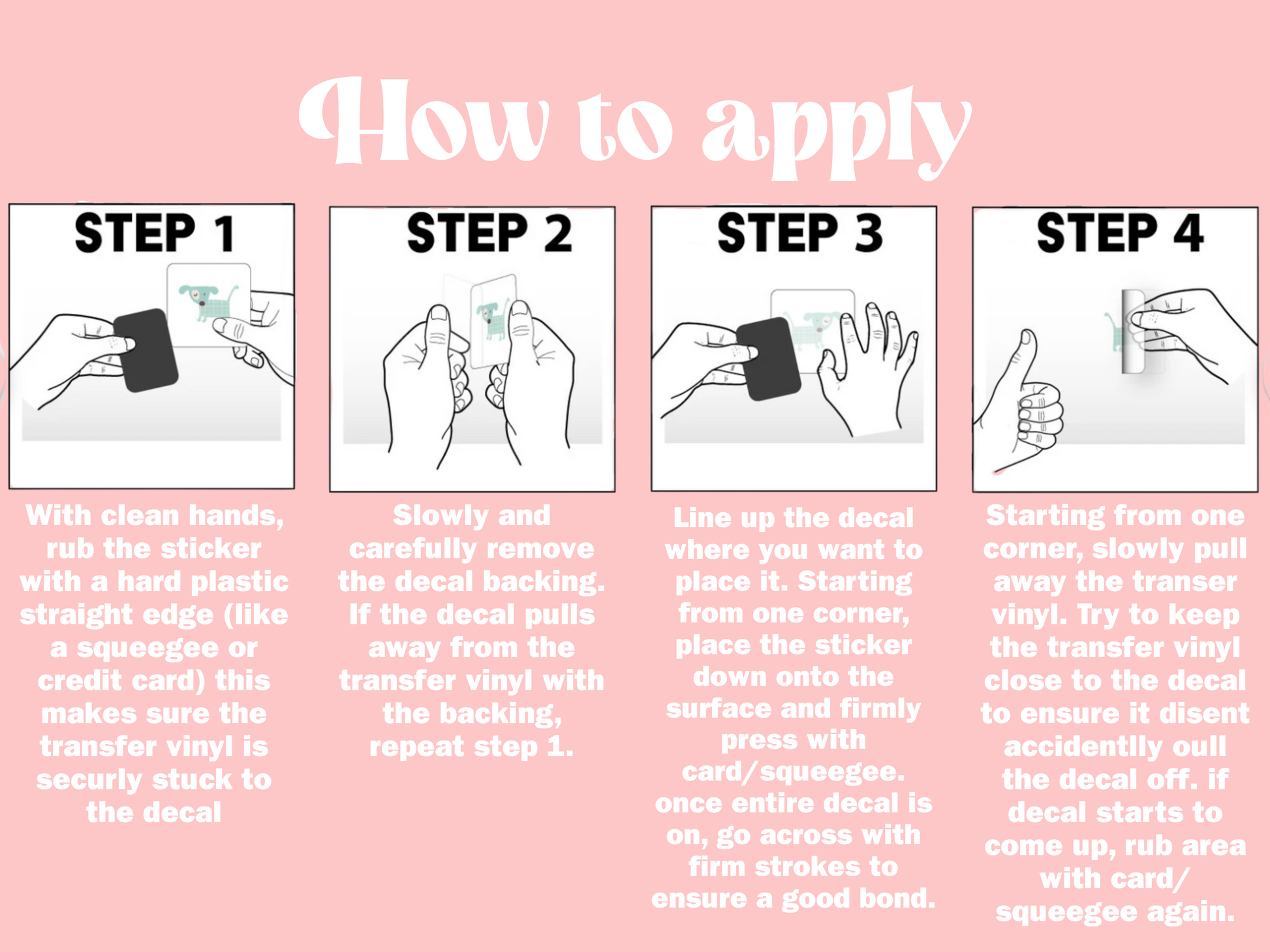 How to apply

STEP 1

With clean hands, rub the sticker with a hard plastic straight edge (like a squeegee or credit card) this makes sure the transfer vinyl is securly stuck to the decal

STEP 2

Slowly and carefully remove the decal backing. If the decal pulls away from the transfer vinyl with the backing, repeat step 1.

STEP 3

Line up the decal where you want to place it. Starting from one corner, place the sticker down onto the surface and firmly press with card/squeegee. once entire decal is on, go across with firm strokes to ensure a good bond.

STEP 4

Starting from one corner, slowly pull away the transer vinyl. Try to keep the transfer vinyl close to the decal to ensure it disent accidentlly oull the decal off. if decal starts to come up, rub area with card/ squeegee again.